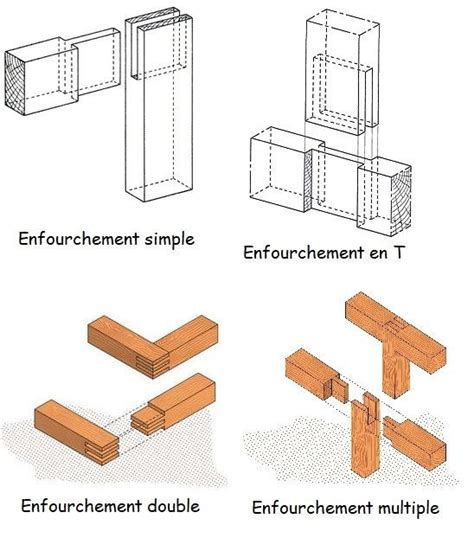 Enfourchement simple

Enfourchement en T

Enfourchement double

Enfourchement multiple