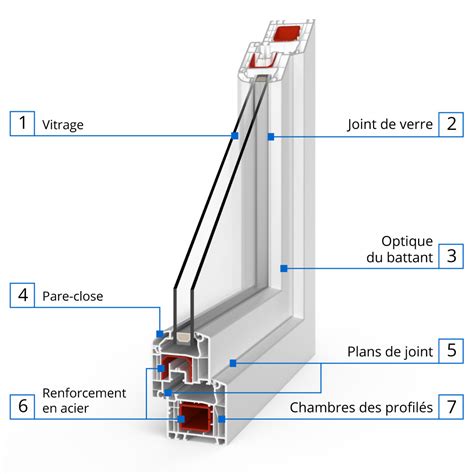 1 Vitrage

Joint de verre 2

Optique du battant 3

4 Pare-close

Plans de joint 5

6 Renforcement en acier

Chambres des profilés 7