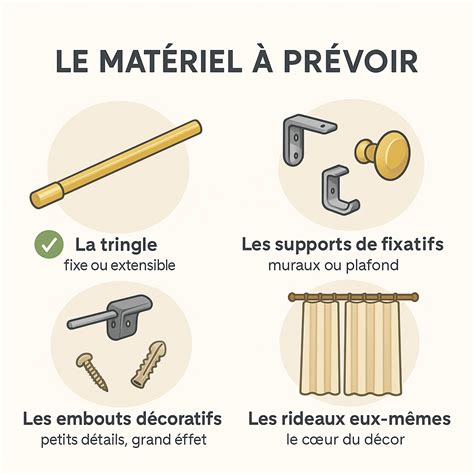 LE MATÉRIEL À PRÉVOIR

La tringle
fixe ou extensible

Les supports de fixatifs
muraux ou plafond

Les embouts décoratifs
petits détails, grand éffet

Les rideaux eux-mêmes
le cœur du décor