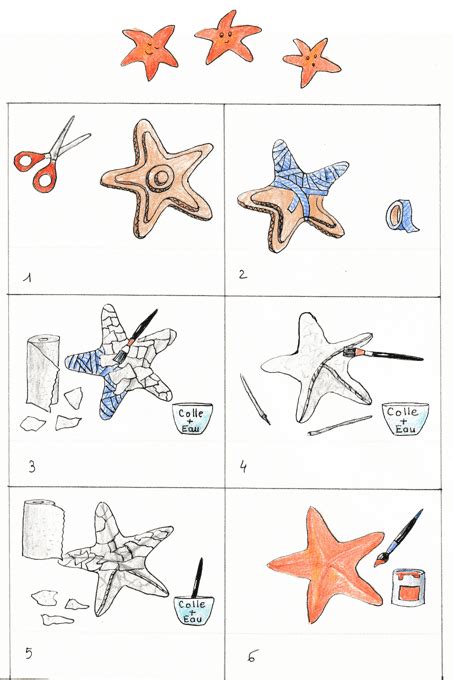 1

2

Colle + Eau

3

Colle + Eau

4

Colle + Eau

5

6