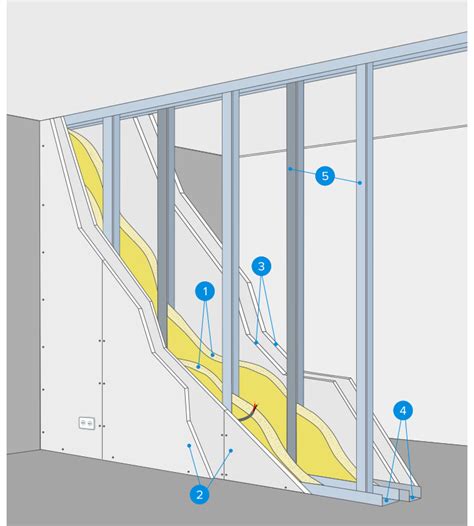 5
3
1
4
2