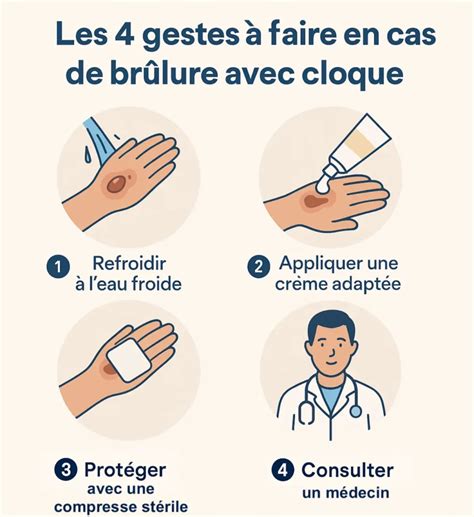 Les 4 gestes à faire en cas de brûlure avec cloque

1 Refroidir à l'eau froide

2 Appliquer une crème adaptée

3 Protéger avec une compresse stérile

4 Consulter un médecin