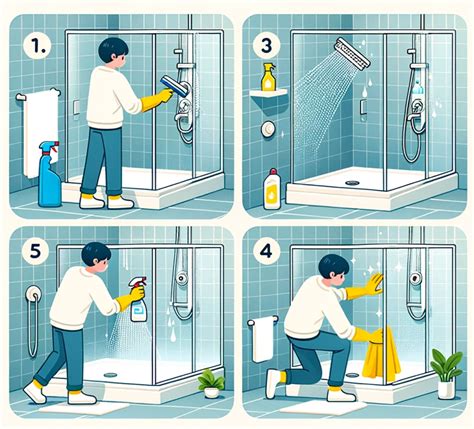 1.

3

5

4