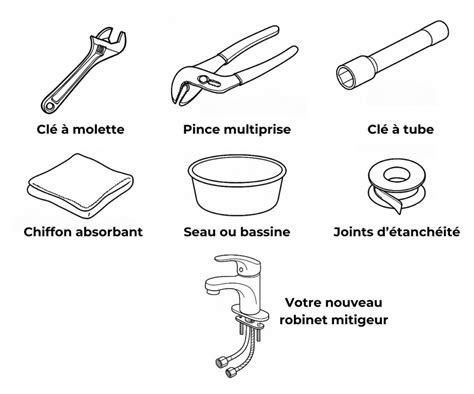 Clé à molette

Pince multiprise

Clé à tube

Chiffon absorbant

Seau ou bassine

Joints d'étanchéité

Votre nouveau robinet mitigeur