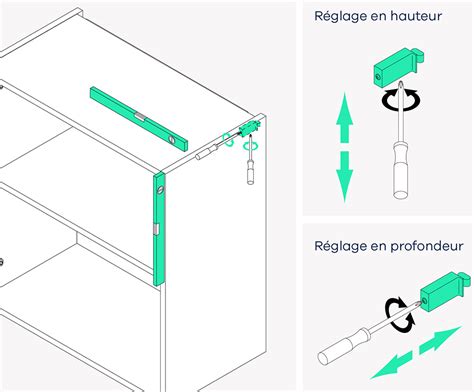 Réglage en hauteur

Réglage en profondeur