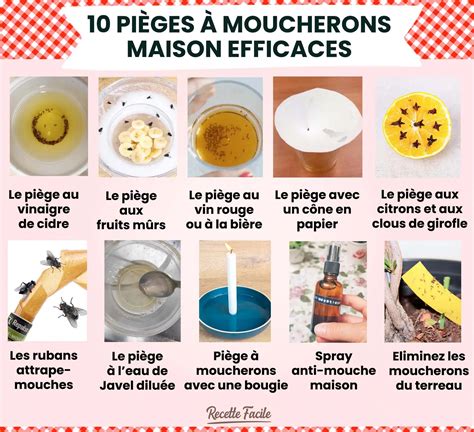 10 PIÈGES À MOUCHERONS MAISON EFFICACES

Le piège au vinaigre de cidre

Le piège aux fruits mûrs

Le piège au vin rouge ou à la bière

Le piège avec un cône en papier

Le piège aux citrons et aux clous de girofle

Les rubans attrape-mouches

Le piège à l'eau de Javel diluée

Piège à moucherons avec une bougie

Spray anti-mouche maison

Eliminez les moucherons du terreau

Recette Facile