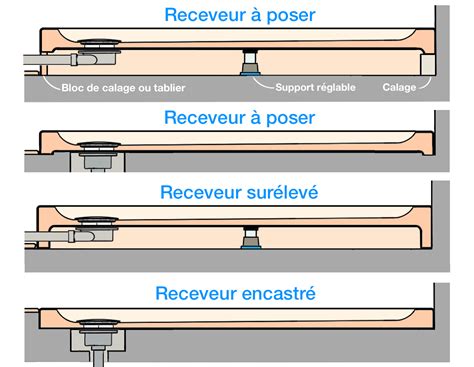 Receveur à poser

Bloc de calage ou tablier

Support réglable

Calage

Receveur à poser

Receveur surélevé

Receveur encastré