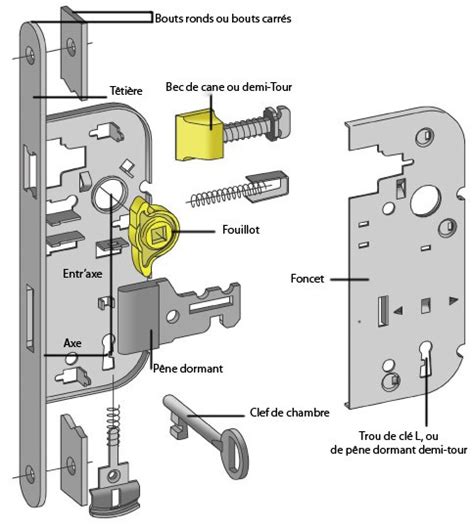 Bouts ronds ou bouts carrés

Têtière

Bec de cane ou demi-Tour

Fouillot

Entr'axe

Foncet

Axe

Pêne dormant

Clef de chambre

Trou de clé L, ou de pêne dormant demi-tour