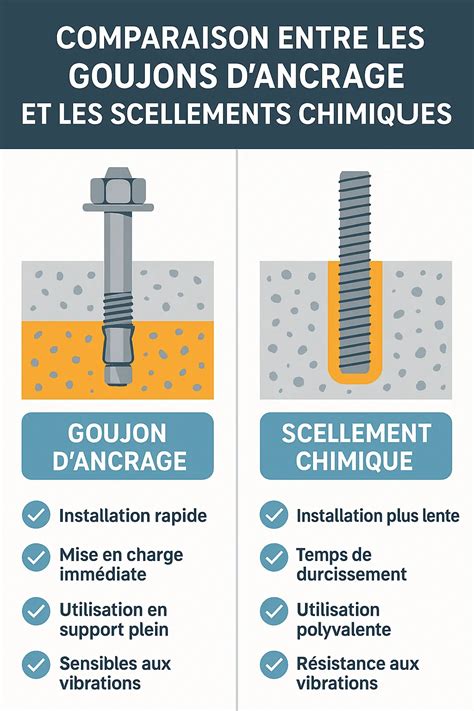 COMPARAISON ENTRE LES GOUJONS D'ANCRAGE ET LES SCELLEMENTS CHIMIQUES

GOUJON D'ANCRAGE

Installation rapide

Mise en charge immédiate

Utilisation en support plein

Sensibles aux vibrations

SCELLEMENT CHIMIQUE

Installation plus lente

Temps de durcissement

Utilisation polyvalente

Résistance aux vibrations