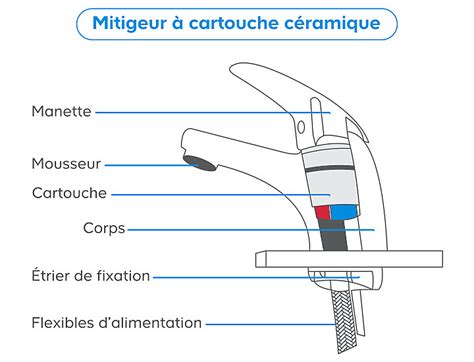 Mitigeur à cartouche céramique

Manette

Mousseur

Cartouche

Corps

Étrier de fixation

Flexibles d'alimentation