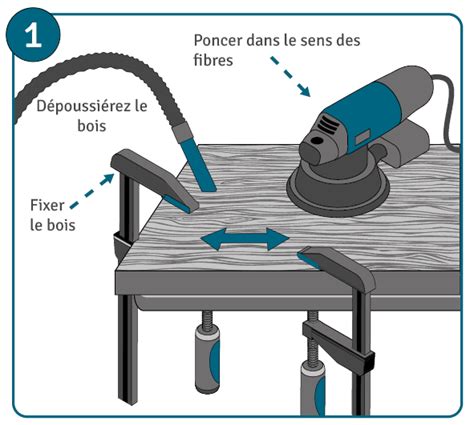 1

Poncer dans le sens des fibres

Dépoussiérez le bois

Fixer le bois