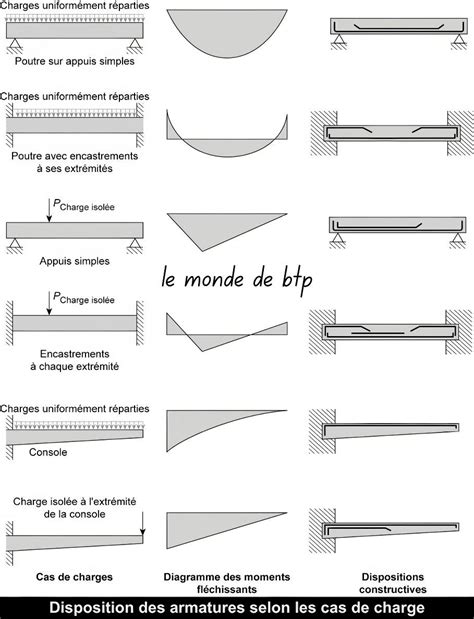 Charges uniformément réparties

Poutre sur appuis simples

Charges uniformément réparties

Poutre avec encastrements à ses extrémités

$P_{\text{Charge isolée}}$

Appuis simples

le monde de btp

$P_{\text{Charge isolée}}$

Encastrements à chaque extrémité

Charges uniformément réparties

Console

Charge isolée à l'extrémité de la console

Cas de charges

Diagramme des moments fléchissants

Dispositions constructives

Disposition des armatures selon les cas de charge