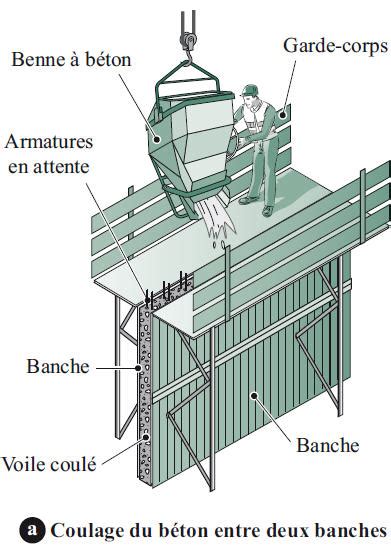 Benne à béton

Garde-corps

Armatures en attente

Banche

Voile coulé

Banche

a Coulage du béton entre deux banches